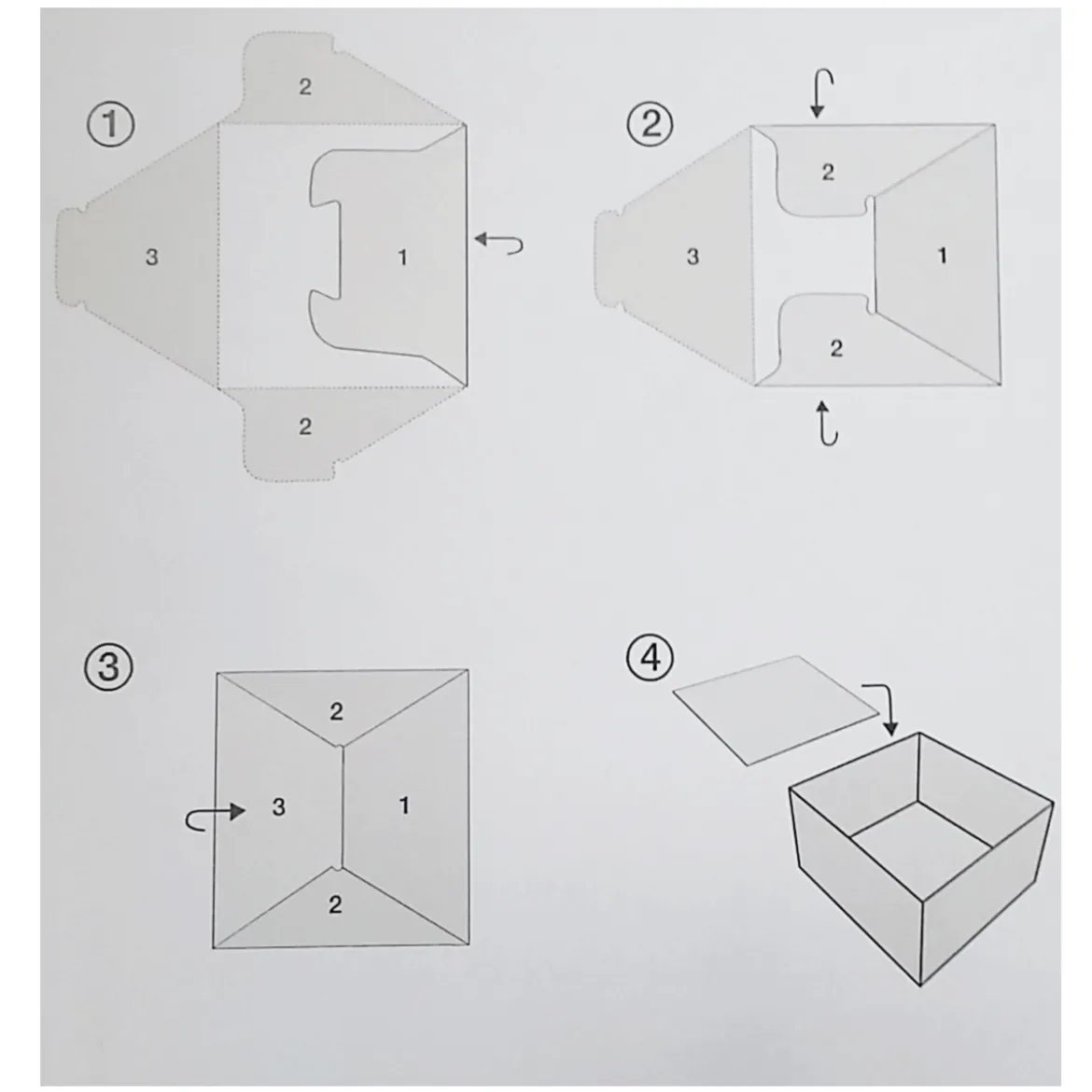 ①

2

3

1

2

②

2

3

1

2

③

2

3

1

2

④