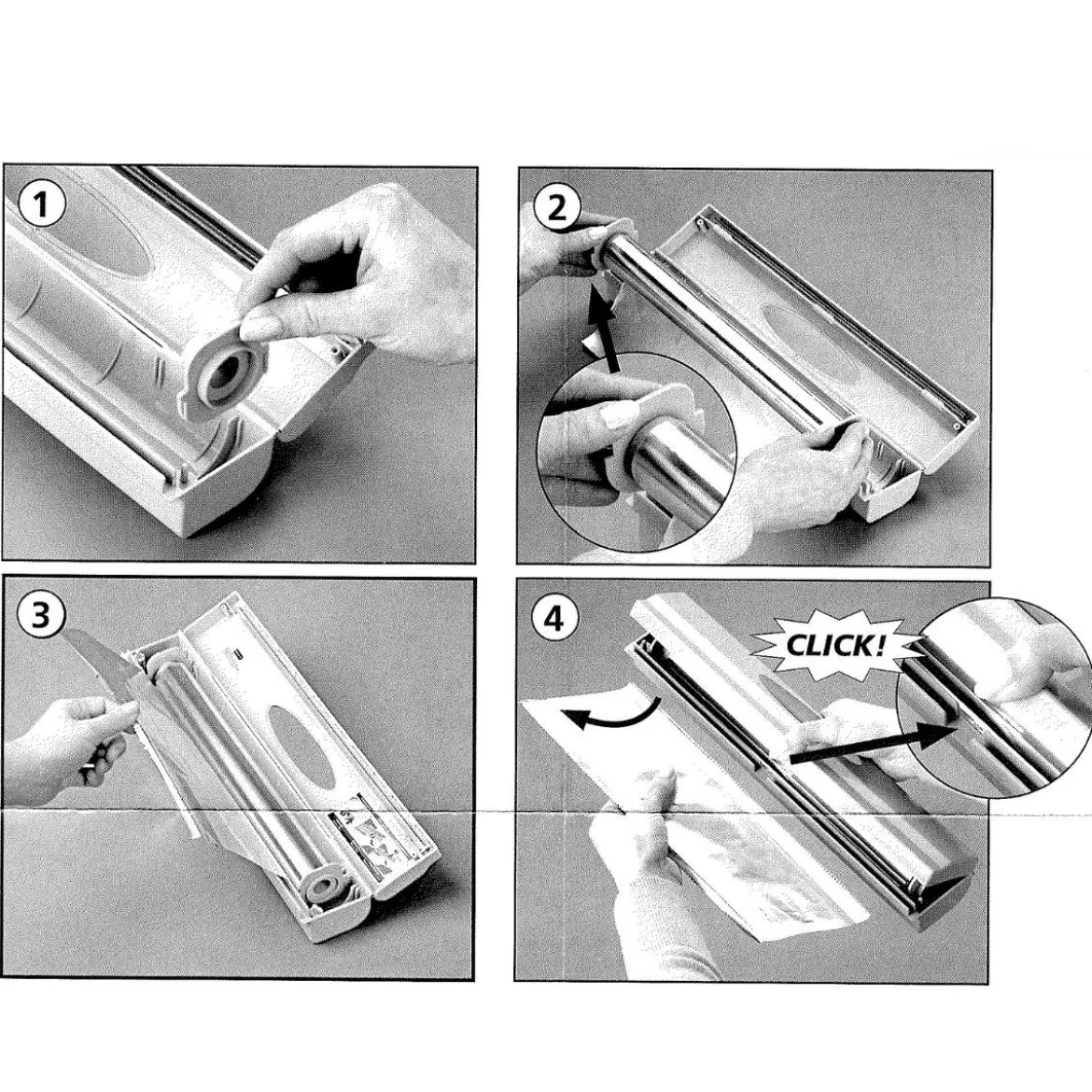 1

2

3

4

CLICK!